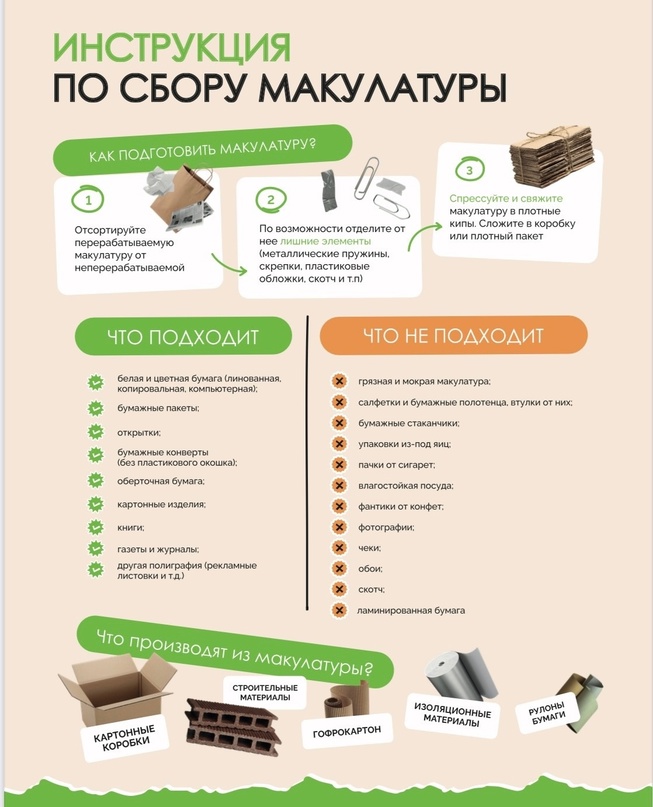 ИНСТРУКЦИЯ
ПО СБОРУ МАКУЛАТУРЫ

КАК ПОДГОТОВИТЬ МАКУЛАТУРУ?

1
Отсортируйте перерабатываемую макулатуру от неперерабатываемой

2
По возможности отделите от нее лишние элементы (металлические пружины, скрепки, пластиковые обложки, скотч и т.п)

3
Спрессуйте и свяжите макулатуру в плотные кипы. Сложите в коробку или плотный пакет

ЧТО ПОДХОДИТ

белая и цветная бумага (линованная, копировальная, компьютерная);
бумажные пакеты;
открытки;
бумажные конверты (без пластикового окошка);
оберточная бумага;
картонные изделия;
книги;
газеты и журналы;
другая полиграфия (рекламные листовки и т.д.)

ЧТО НЕ ПОДХОДИТ

грязная и мокрая макулатура;
салфетки и бумажные полотенца, втулки от них;
бумажные стаканчики;
упаковки из-под яиц;
пачки от сигарет;
влагостойкая посуда;
фантики от конфет;
фотографии;
чеки;
обои;
скотч;
ламинированная бумага

Что производят из макулатуры?

КАРТОННЫЕ КОРОБКИ
СТРОИТЕЛЬНЫЕ МАТЕРИАЛЫ
ГОФРОКАРТОН
ИЗОЛЯЦИОННЫЕ МАТЕРИАЛЫ
РУЛОНЫ БУМАГИ